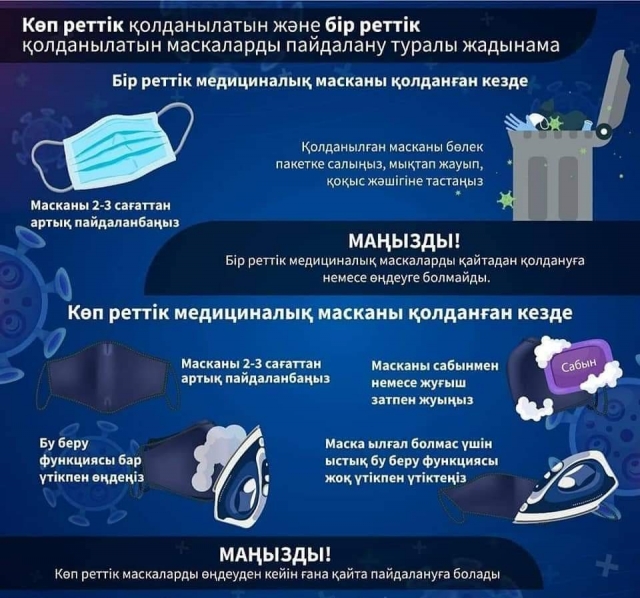 Көп реттік қолданылатын және бір реттік қолданылатын маскаларды пайдалану туралы жадынама

Бір реттік медициналық масканы қолданған кезде

Масканы 2-3 сағаттан артық пайдаланбаңыз

Қолданылған масканы бөлек пакетке салыңыз, мықтап жауып, қоқыс жәшігіне тастаңыз

МАҢЫЗДЫ!
Бір реттік медициналық маскаларды қайтадан қолдануға немесе өңдеуге болмайды.

Көп реттік медициналық масканы қолданған кезде

Масканы 2-3 сағаттан артық пайдаланбаңыз

Масканы сабынмен немесе жуғыш затпен жуыңыз

Сабын

Бу беру функциясы бар үтікпен өңдеңіз

Маска ылғал болмас үшін ыстық бу беру функциясы жоқ үтікпен үтіктеңіз

МАҢЫЗДЫ!
Көп реттік маскаларды өңдеуден кейін ғана қайта пайдалануға болады